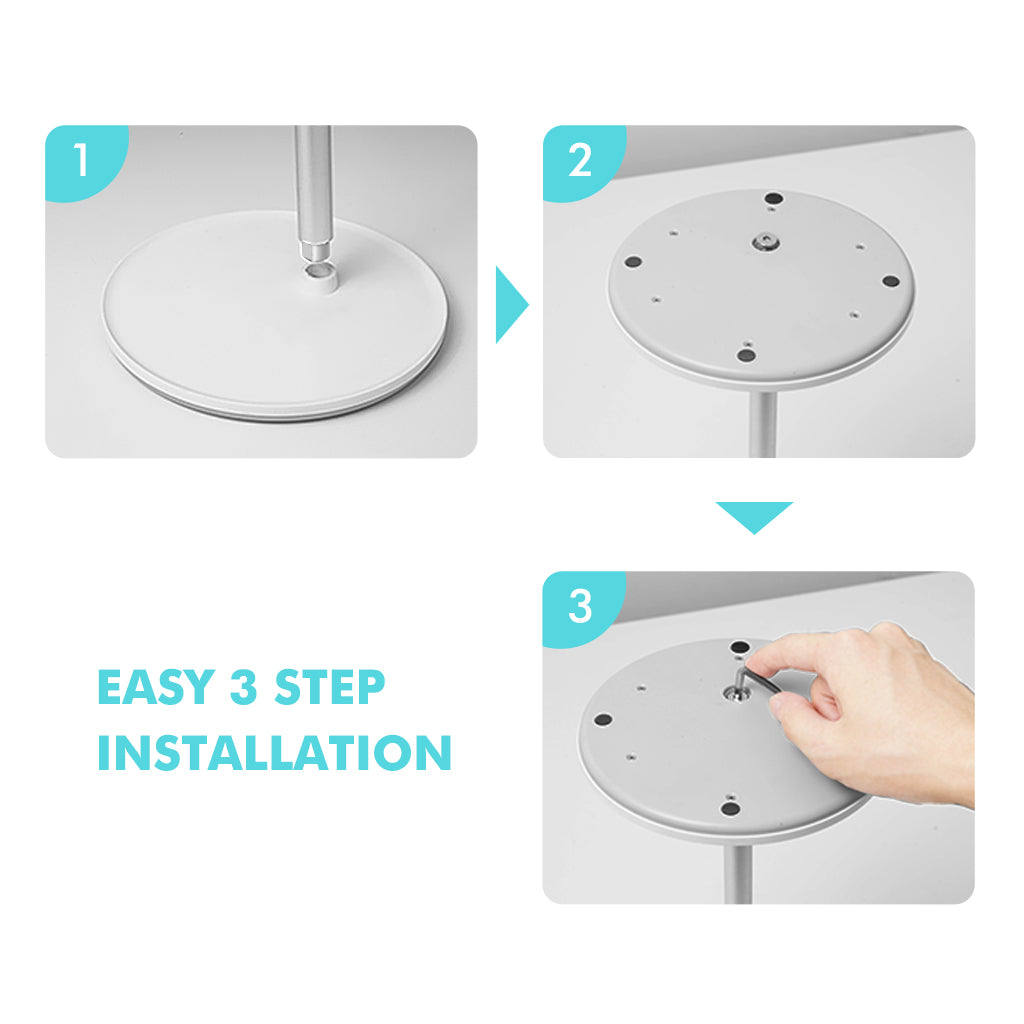 1

2

3

EASY 3 STEP INSTALLATION