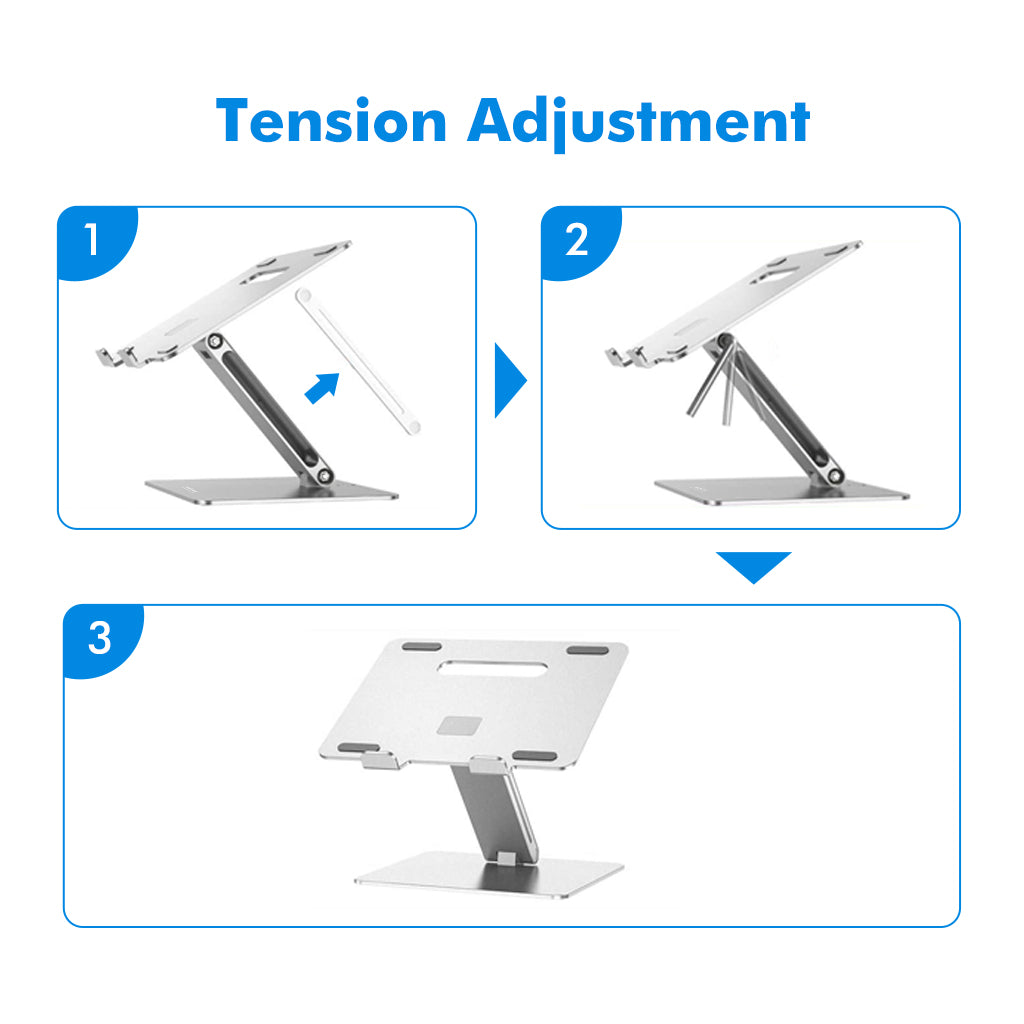 Tension Adjustment

1

2

3