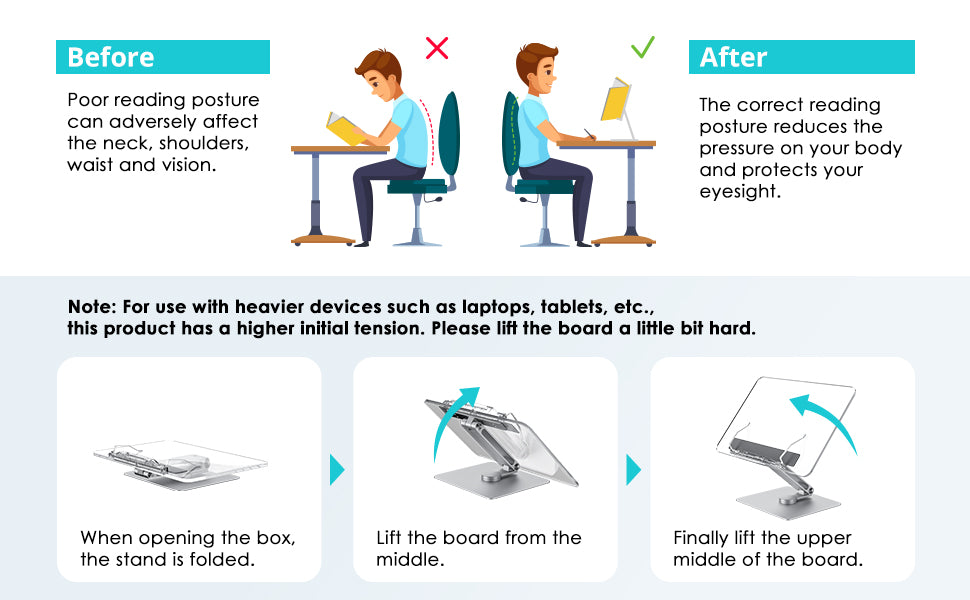 Before

Poor reading posture can adversely affect the neck, shoulders, waist and vision.

After

The correct reading posture reduces the pressure on your body and protects your eyesight.

Note: For use with heavier devices such as laptops, tablets, etc., this product has a higher initial tension. Please lift the board a little bit hard.

When opening the box, the stand is folded.

Lift the board from the middle.

Finally lift the upper middle of the board.